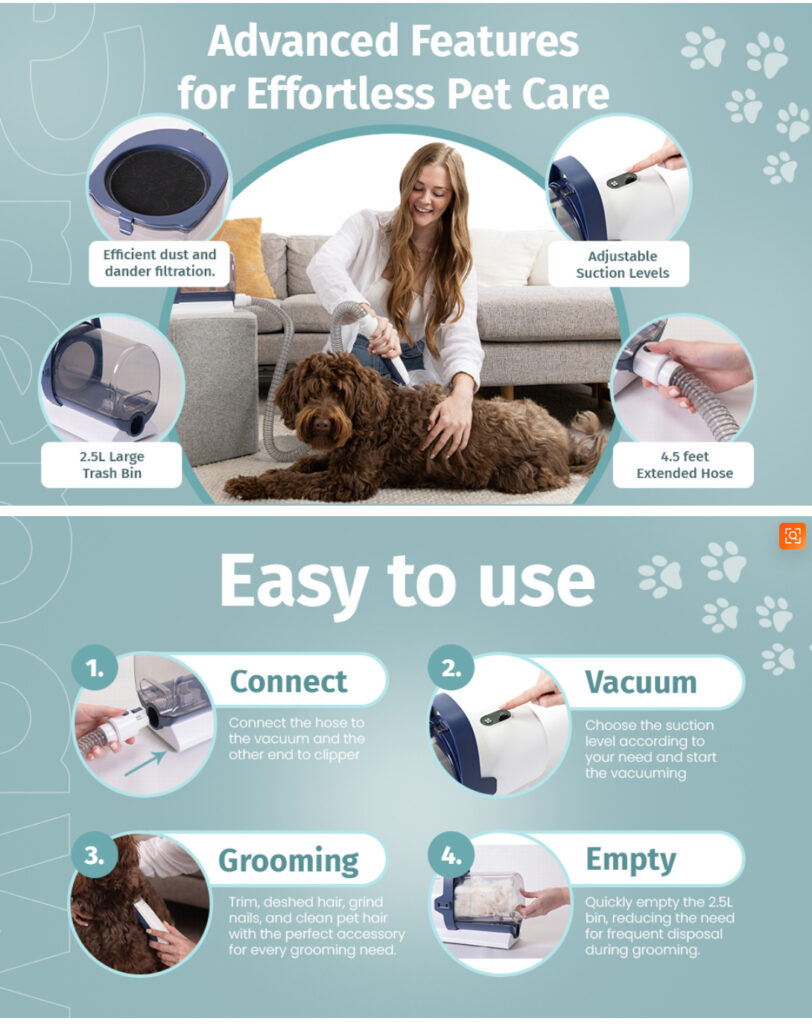 Advanced Features for Effortless Pet Care

Efficient dust and dander filtration.

Adjustable Suction Levels

2.5L Large Trash Bin

4.5 feet Extended Hose

Easy to use

1.

Connect

Connect the hose to the vacuum and the other end to clipper

2.

Vacuum

Choose the suction level according to your need and start the vacuuming

3.

Grooming

Trim, deshed hair, grind nails, and clean pet hair with the perfect accessory for every grooming need.

4.

Empty

Quickly empty the 2.5L bin, reducing the need for frequent disposal during grooming.